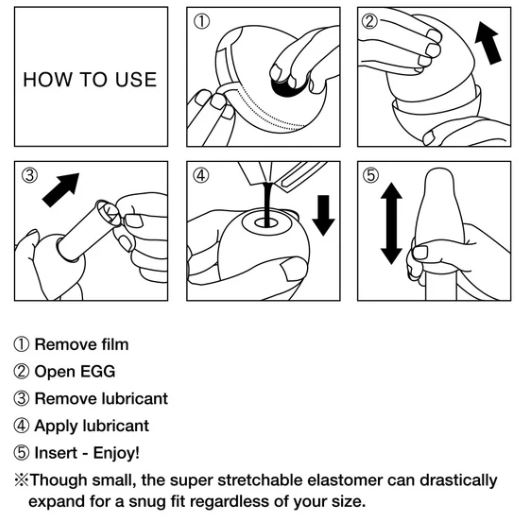 HOW TO USE

①

②

③

④

⑤

① Remove film
② Open EGG
③ Remove lubricant
④ Apply lubricant
⑤ Insert - Enjoy!
※Though small, the super stretchable elastomer can drastically expand for a snug fit regardless of your size.